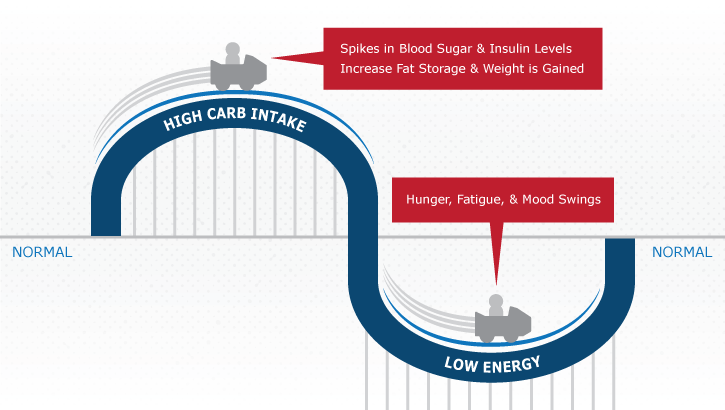 Spikes in Blood Sugar & Insulin Levels
Increase Fat Storage & Weight is Gained

HIGH CARB INTAKE

Hunger, Fatigue, & Mood Swings

NORMAL

NORMAL

LOW ENERGY